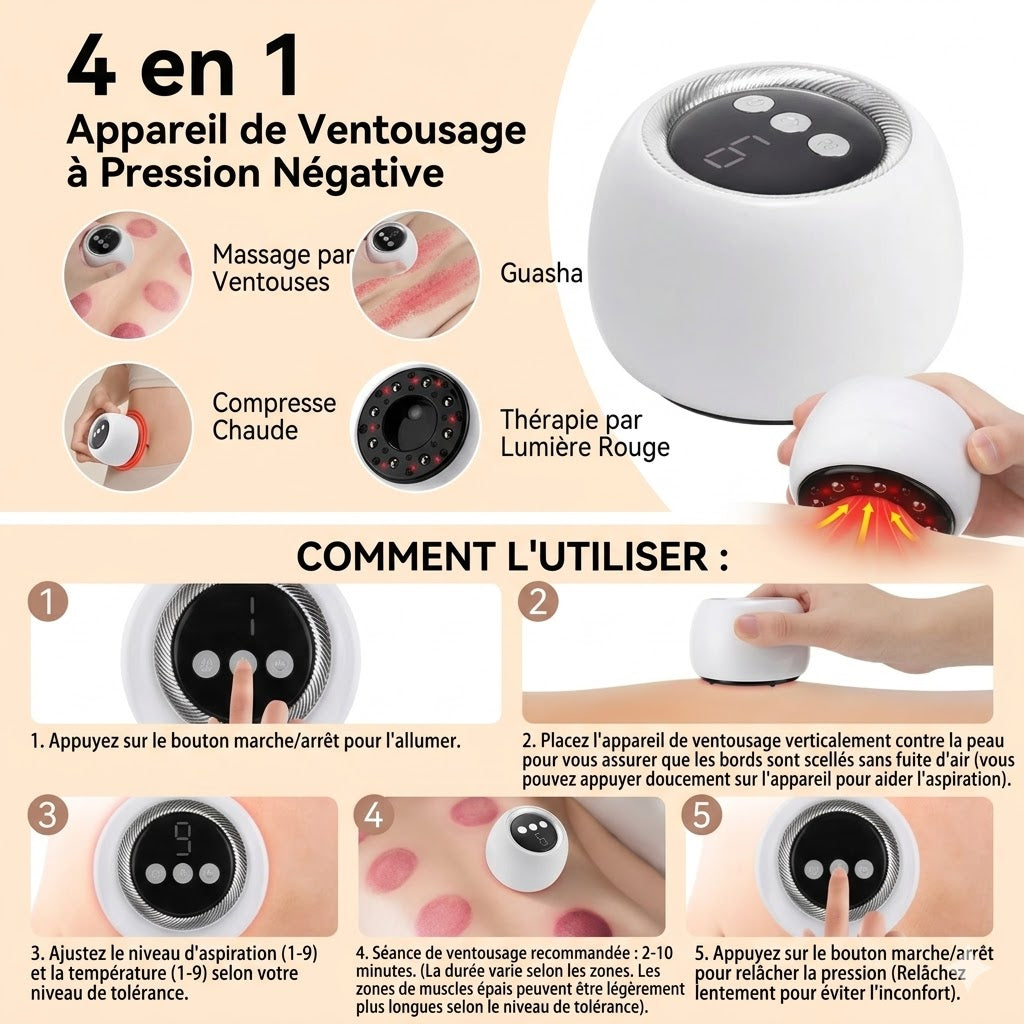 4 en 1
Appareil de Ventousage à Pression Négative

Massage par Ventouses

Guasha

Compresse Chaude

Thérapie par Lumière Rouge

COMMENT L'UTILISER :

1

1. Appuyez sur le bouton marche/arrêt pour l'allumer.

2

2. Placez l'appareil de ventousage verticalement contre la peau pour vous assurer que les bords sont scellés sans fuite d'air (vous pouvez appuyer doucement sur l'appareil pour aider l'aspiration).

3

3. Ajustez le niveau d'aspiration (1-9) et la température (1-9) selon votre niveau de tolérance.

4

4. Séance de ventousage recommandée : 2-10 minutes. (La durée varie selon les zones. Les zones de muscles épais peuvent être légèrement plus longues selon le niveau de tolérance).

5

5. Appuyez sur le bouton marche/arrêt pour relâcher la pression (Relâchez lentement pour éviter l'inconfort).